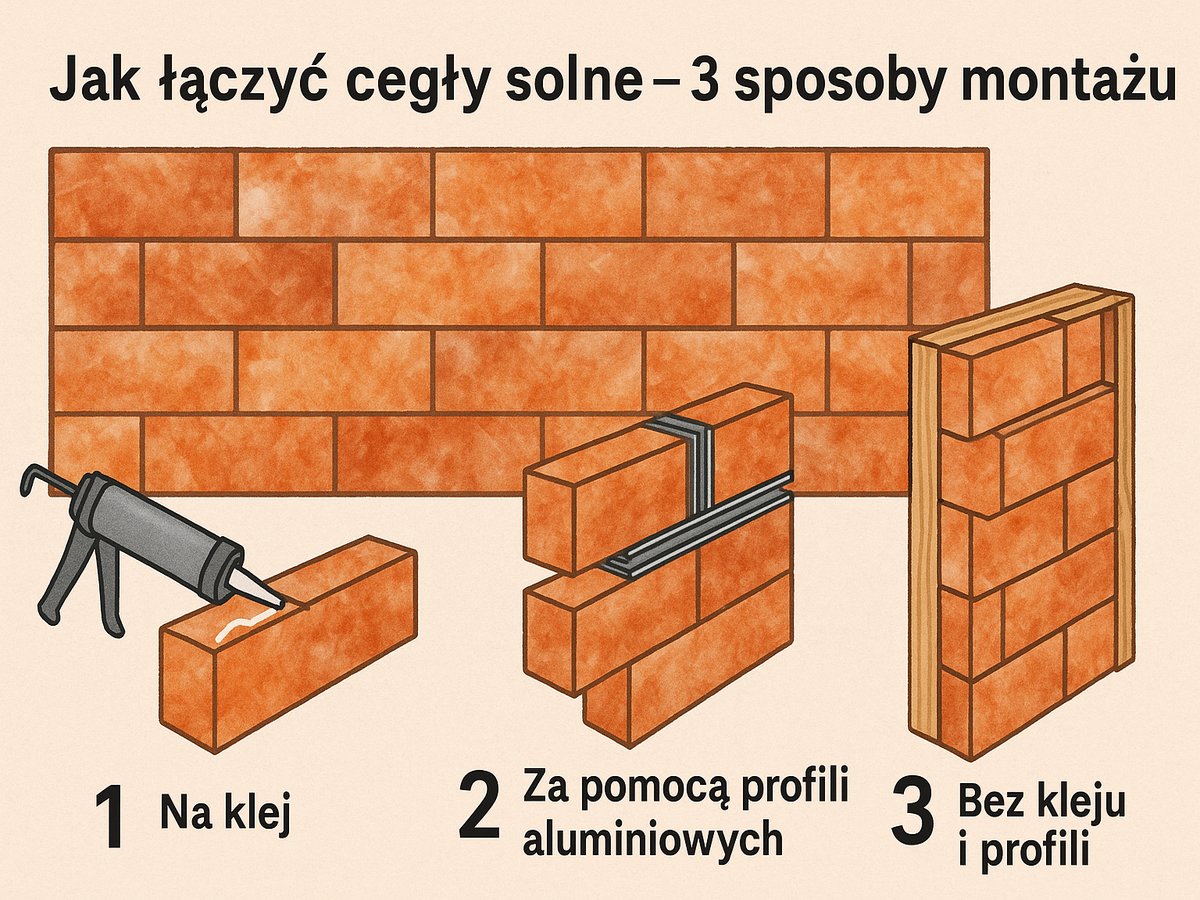 Jak łączyć cegły solne – 3 sposoby montażu

1 Na klej

2 Za pomocą profili aluminiowych

3 Bez kleju i profili